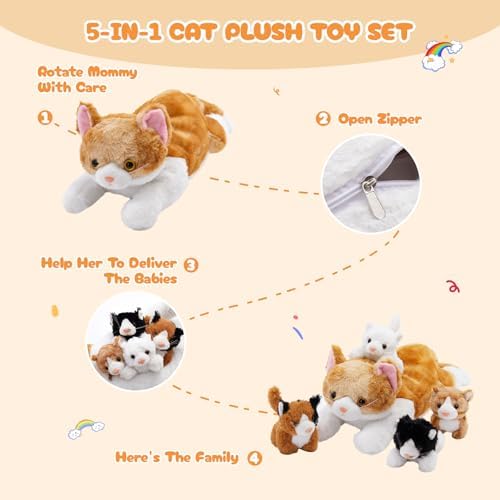 5-IN-1 CAT PLUSH TOY SET

Rotate Mommy With Care

1

2 Open Zipper

Help Her To Deliver The Babies 3

Here's The Family 4