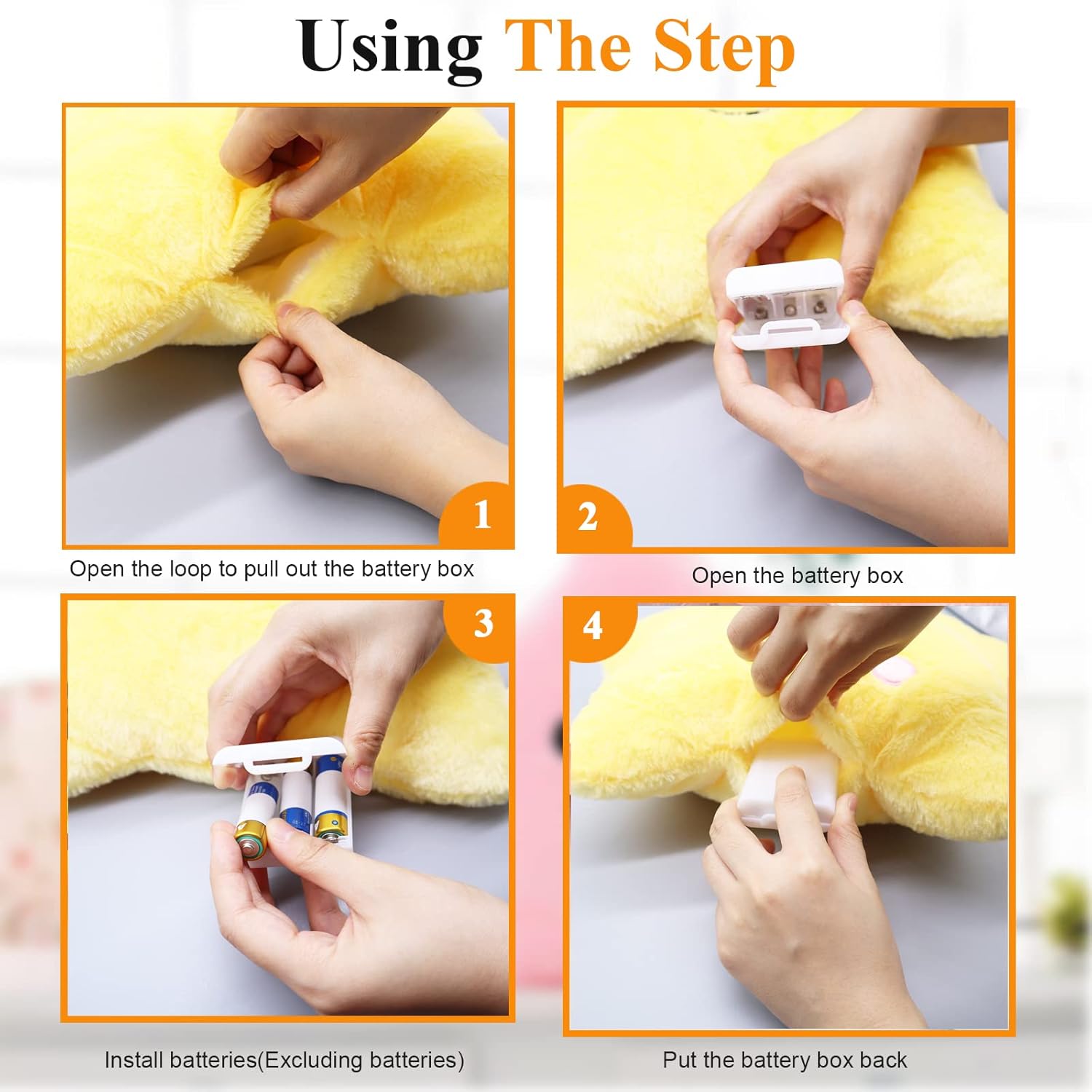 Using The Step

1

Open the loop to pull out the battery box

2

Open the battery box

3

Install batteries(Excluding batteries)

4

Put the battery box back